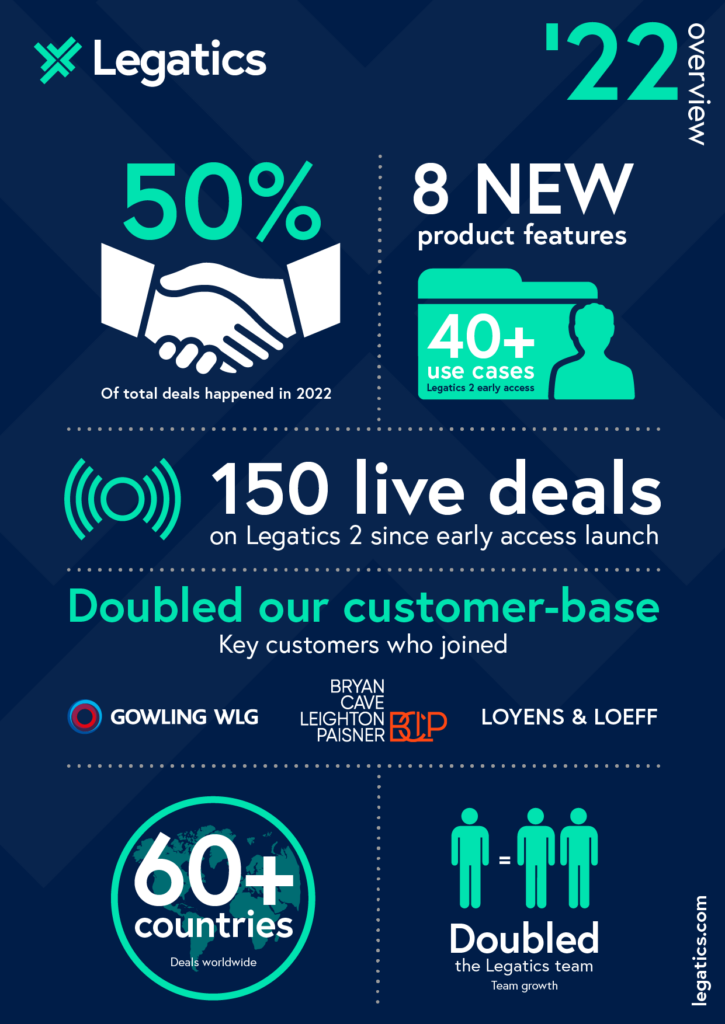 Legatics

'22 overview

50%

Of total deals happened in 2022

8 NEW product features

40+ use cases
Legatics 2 early access

150 live deals
on Legatics 2 since early access launch

Doubled our customer-base
Key customers who joined

GOWLING WLG

BRYAN CAVE LEIGHTON PAISNER BCLP

LOYENS & LOEFF

60+ countries
Deals worldwide

=

Doubled
the Legatics team
Team growth

legatics.com